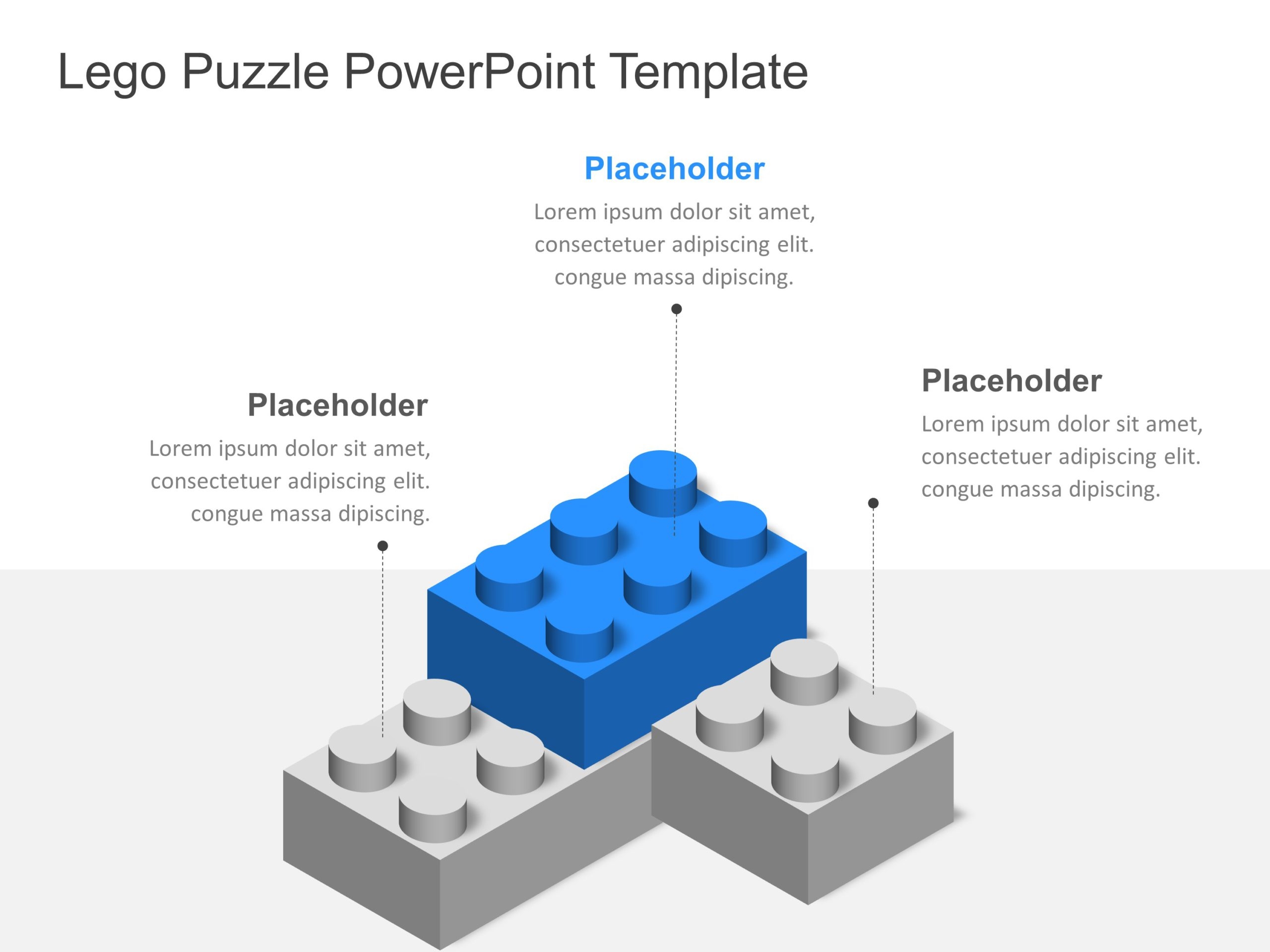 Lego Puzzle PowerPoint Template

Placeholder

Lorem ipsum dolor sit amet, consectetuer adipiscing elit. congue massa dipiscing.

Placeholder

Lorem ipsum dolor sit amet, consectetuer adipiscing elit. congue massa dipiscing.

Placeholder

Lorem ipsum dolor sit amet, consectetuer adipiscing elit. congue massa dipiscing.