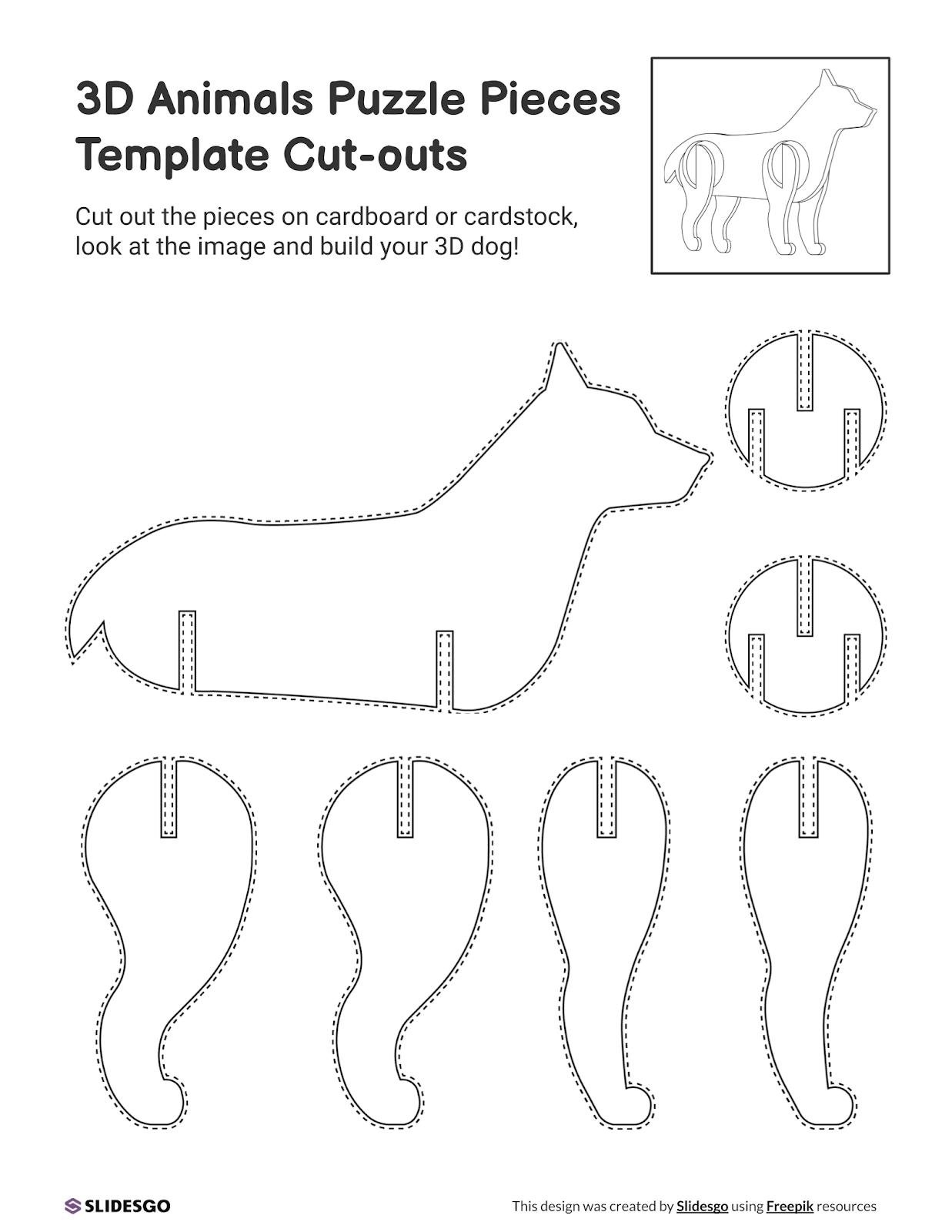 3D Animals Puzzle Pieces Template Cut-outs

Cut out the pieces on cardboard or cardstock, look at the image and build your 3D dog!

SLIDESGO

This design was created by Slidesgo using Freepik resources