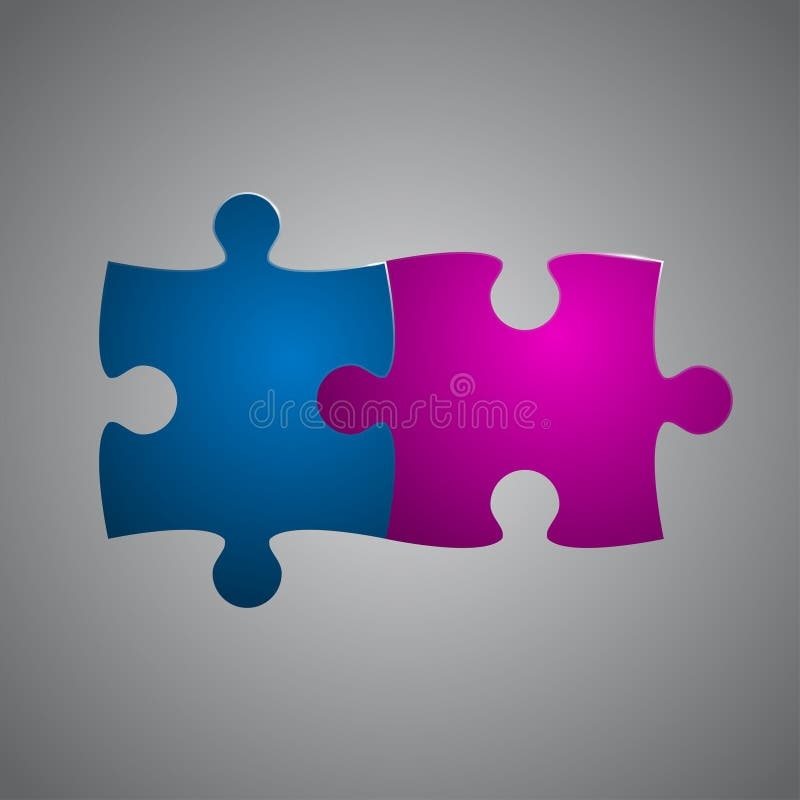 dreamstime