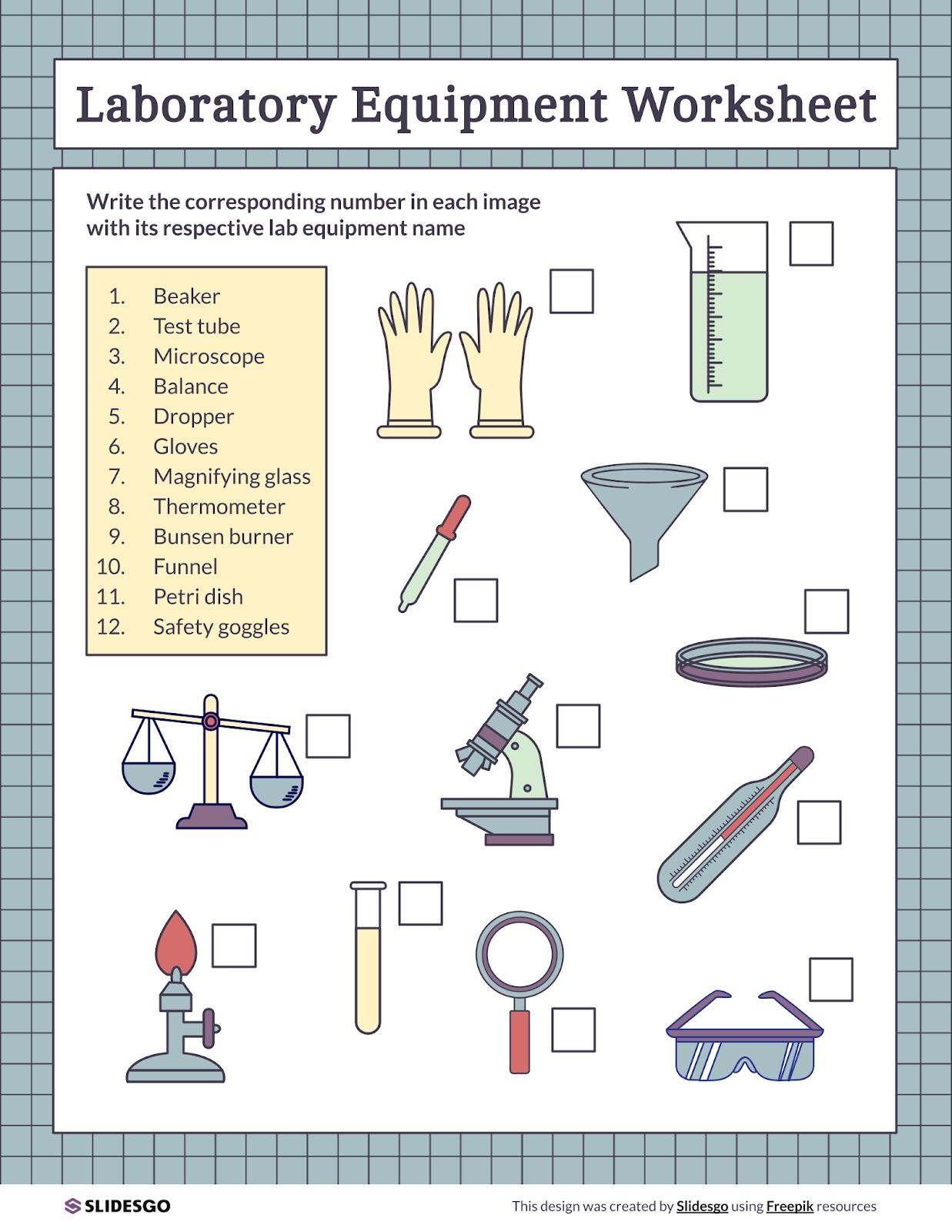 Laboratory Equipment Worksheet

Write the corresponding number in each image with its respective lab equipment name

1. Beaker
2. Test tube
3. Microscope
4. Balance
5. Dropper
6. Gloves
7. Magnifying glass
8. Thermometer
9. Bunsen burner
10. Funnel
11. Petri dish
12. Safety goggles

SLIDESGO

This design was created by Slidesgo using Freepik resources