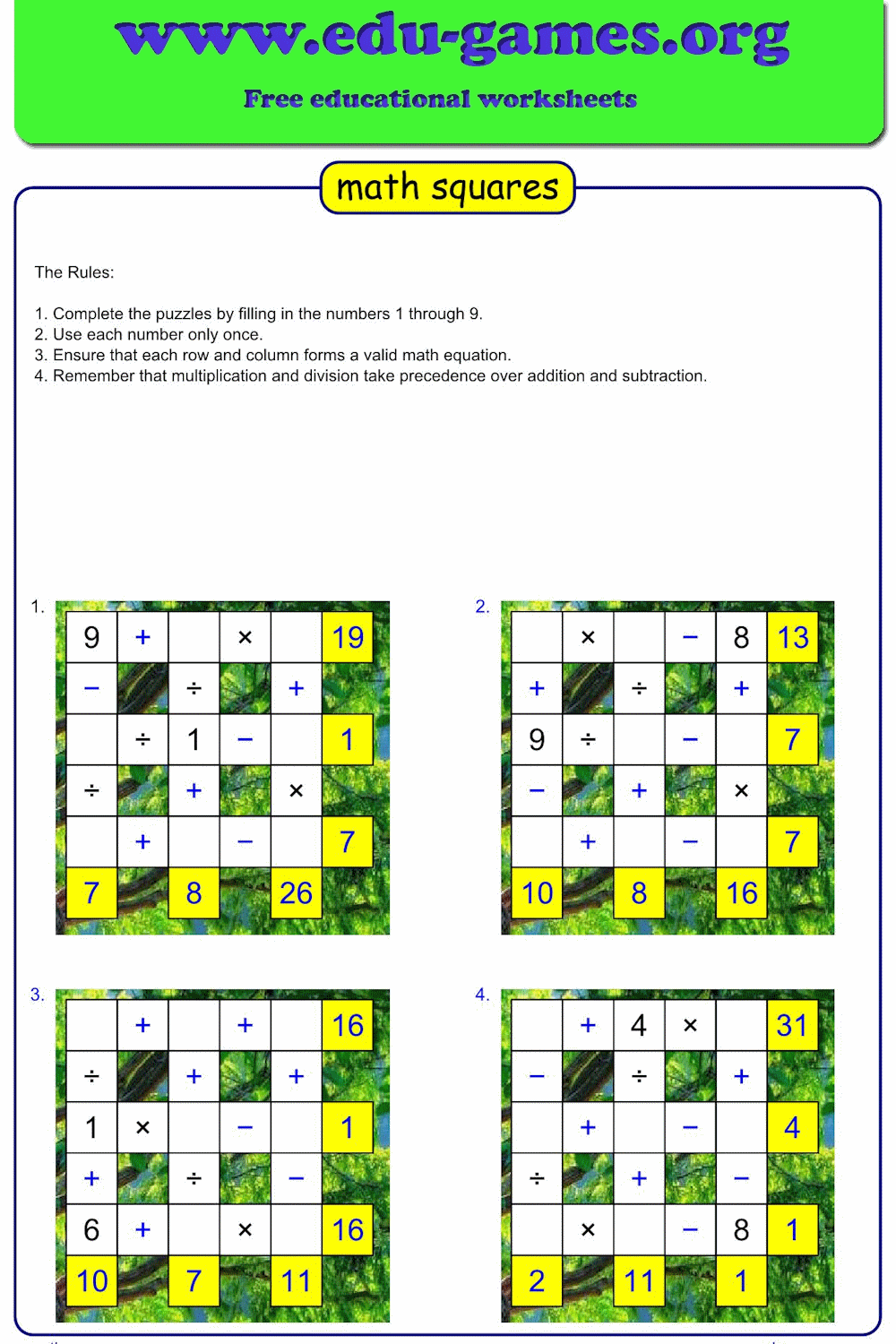 www.edu-games.org
Free educational worksheets

math squares

The Rules:

1. Complete the puzzles by filling in the numbers 1 through 9.
2. Use each number only once.
3. Ensure that each row and column forms a valid math equation.
4. Remember that multiplication and division take precedence over addition and subtraction.

1.

| 9 | + |  | × |  | 19 |
|---|---|---|---|---|---|
| − |  | ÷ |  | + |  |
|  | ÷ | 1 | − |  | 1 |
| ÷ |  | + |  | × |  |
|  | + |  | − |  | 7 |
| 7 |  | 8 |  | 26 |  |

2.

|  | × |  | − | 8 | 13 |
|---|---|---|---|---|---|
| + |  | ÷ |  | + |  |
| 9 | ÷ |  | − |  | 7 |
| − |  | + |  | × |  |
|  | + |  | − |  | 7 |
| 10 |  | 8 |  | 16 |  |

3.

|  | + |  | + |  | 16 |
|---|---|---|---|---|---|
| ÷ |  | + |  | + |  |
| 1 | × |  | − |  | 1 |
| + |  | ÷ |  | − |  |
| 6 | + |  | × |  | 16 |
| 10 |  | 7 |  | 11 |  |

4.

|  | + | 4 | × |  | 31 |
|---|---|---|---|---|---|
| − |  | ÷ |  | + |  |
|  | + |  | − |  | 4 |
| ÷ |  | + |  | − |  |
|  | × |  | − | 8 | 1 |
| 2 |  | 11 |  | 1 |  |