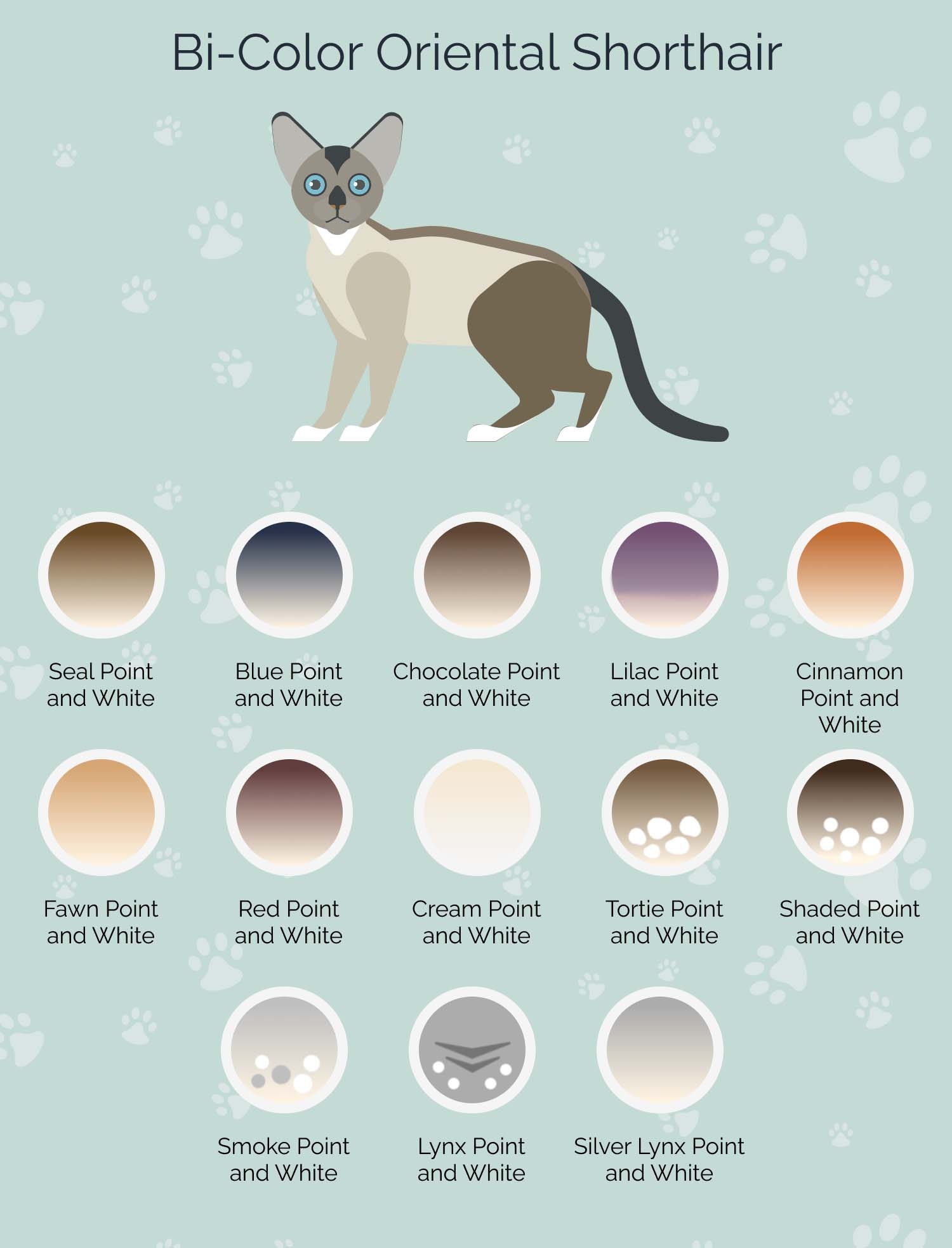 Bi-Color Oriental Shorthair

Seal Point and White

Blue Point and White

Chocolate Point and White

Lilac Point and White

Cinnamon Point and White

Fawn Point and White

Red Point and White

Cream Point and White

Tortie Point and White

Shaded Point and White

Smoke Point and White

Lynx Point and White

Silver Lynx Point and White