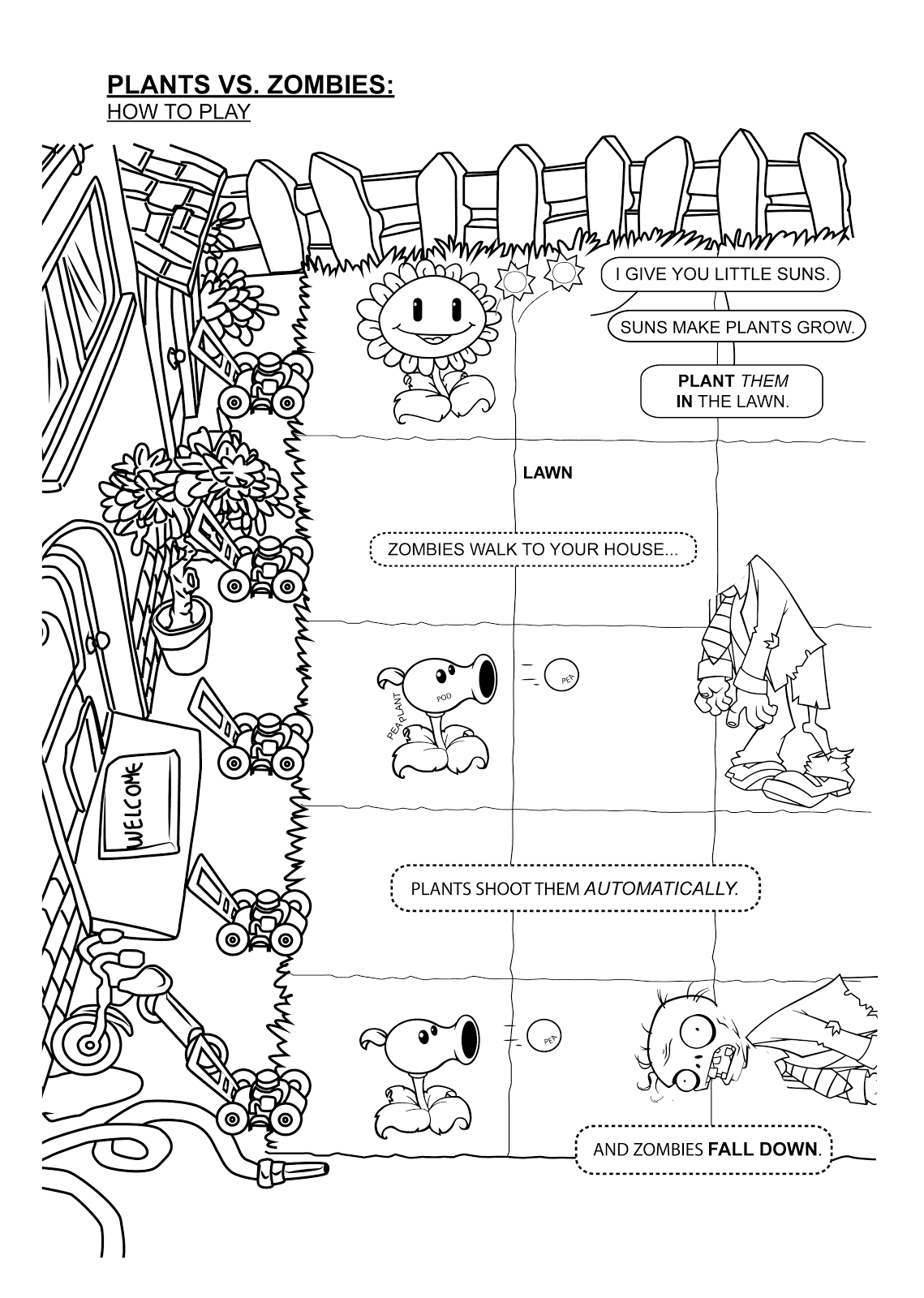 PLANTS VS. ZOMBIES:
HOW TO PLAY

I GIVE YOU LITTLE SUNS.

SUNS MAKE PLANTS GROW.

PLANT THEM IN THE LAWN.

LAWN

ZOMBIES WALK TO YOUR HOUSE...

PEA PLANT

POD

PEA

WELCOME

PLANTS SHOOT THEM AUTOMATICALLY.

PEA

AND ZOMBIES FALL DOWN.