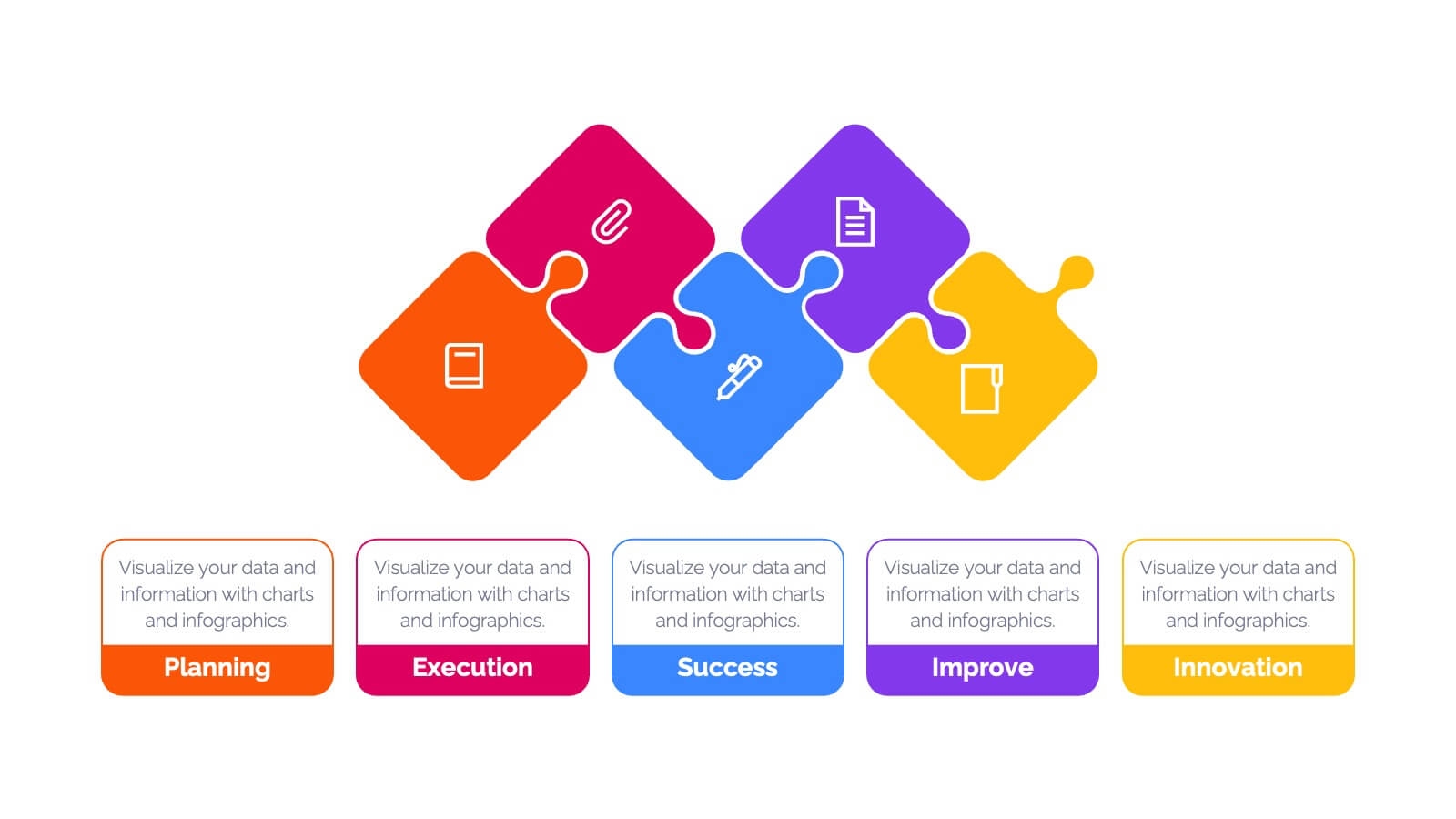 Visualize your data and information with charts and infographics.

Planning

Visualize your data and information with charts and infographics.

Execution

Visualize your data and information with charts and infographics.

Success

Visualize your data and information with charts and infographics.

Improve

Visualize your data and information with charts and infographics.

Innovation