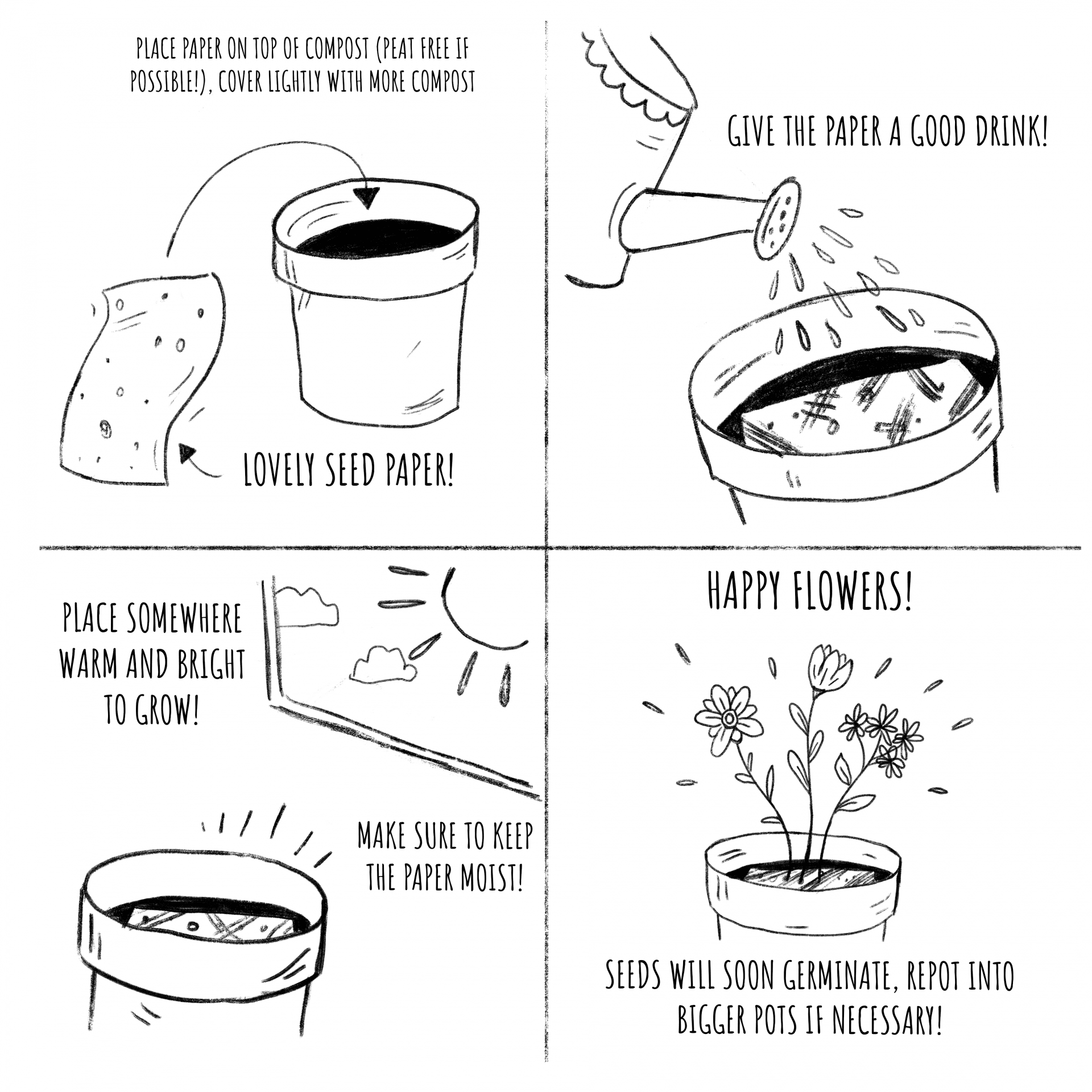 PLACE PAPER ON TOP OF COMPOST (PEAT FREE IF POSSIBLE!), COVER LIGHTLY WITH MORE COMPOST

LOVELY SEED PAPER!

GIVE THE PAPER A GOOD DRINK!

PLACE SOMEWHERE WARM AND BRIGHT TO GROW!

MAKE SURE TO KEEP THE PAPER MOIST!

HAPPY FLOWERS!

SEEDS WILL SOON GERMINATE, REPOT INTO BIGGER POTS IF NECESSARY!