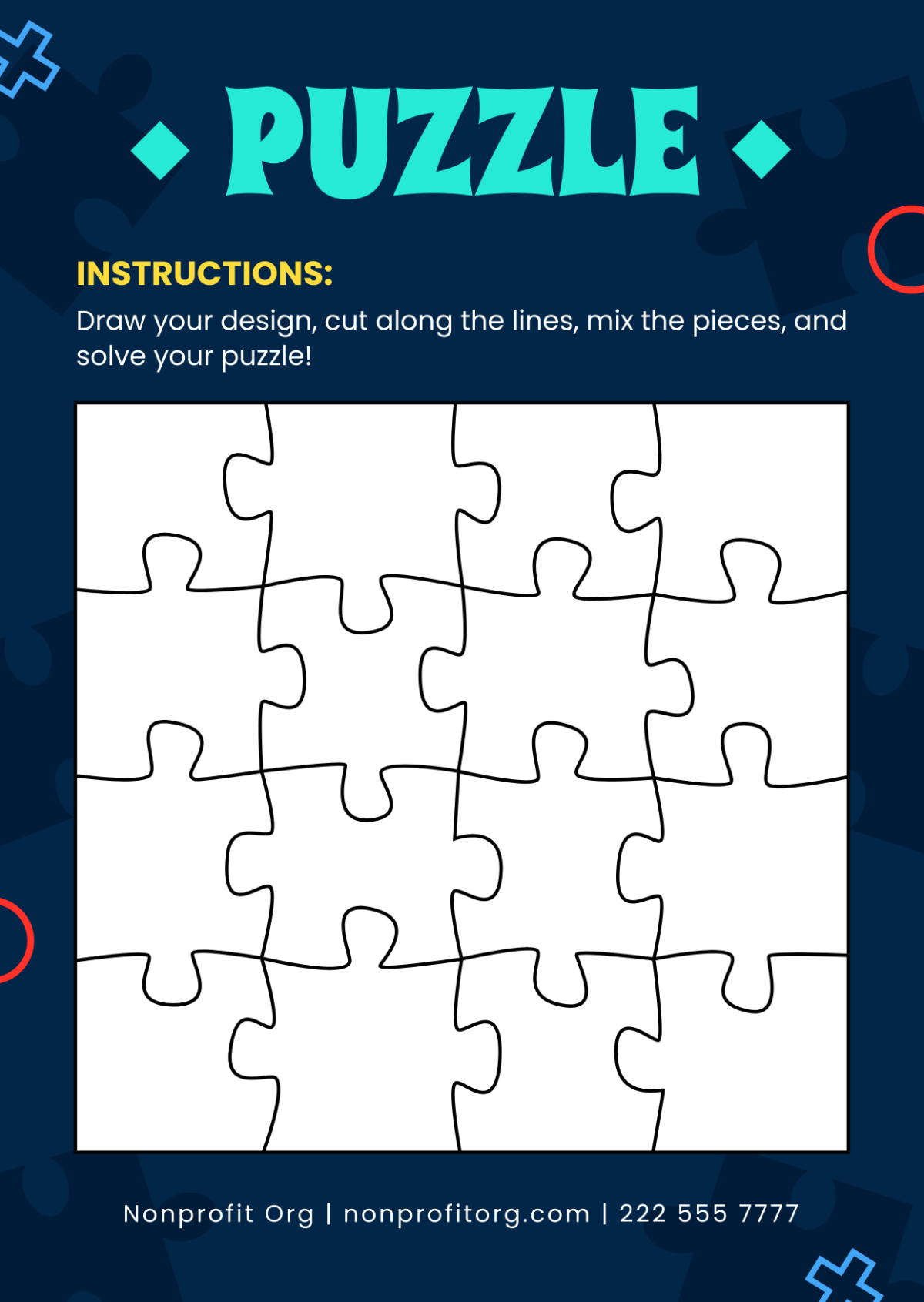 PUZZLE

INSTRUCTIONS:

Draw your design, cut along the lines, mix the pieces, and solve your puzzle!

Nonprofit Org | nonprofitorg.com | 222 555 7777