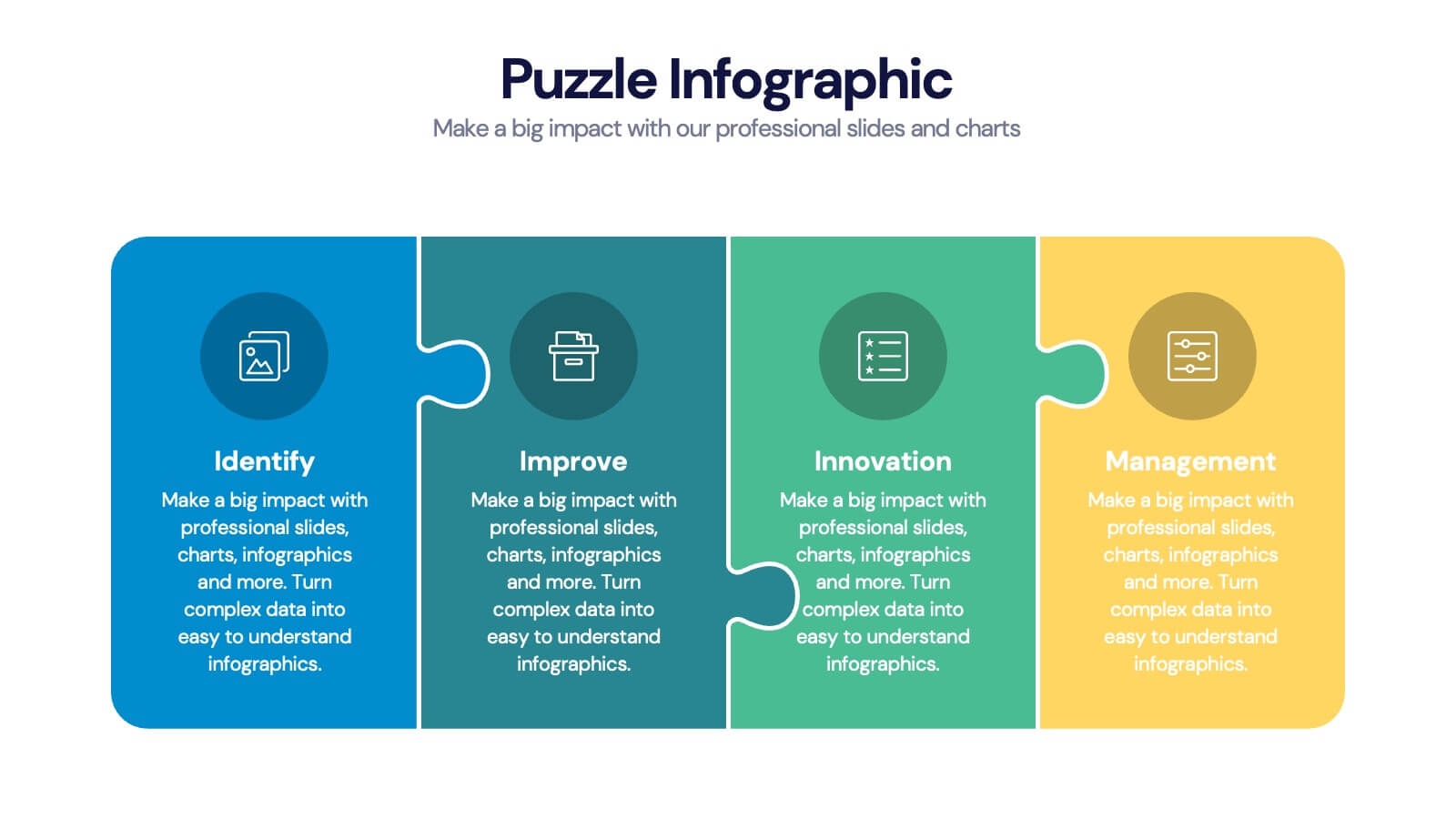 Puzzle Infographic
Make a big impact with our professional slides and charts

Identify
Make a big impact with professional slides, charts, infographics and more. Turn complex data into easy to understand infographics.

Improve
Make a big impact with professional slides, charts, infographics and more. Turn complex data into easy to understand infographics.

Innovation
Make a big impact with professional slides, charts, infographics and more. Turn complex data into easy to understand infographics.

Management
Make a big impact with professional slides, charts, infographics and more. Turn complex data into easy to understand infographics.