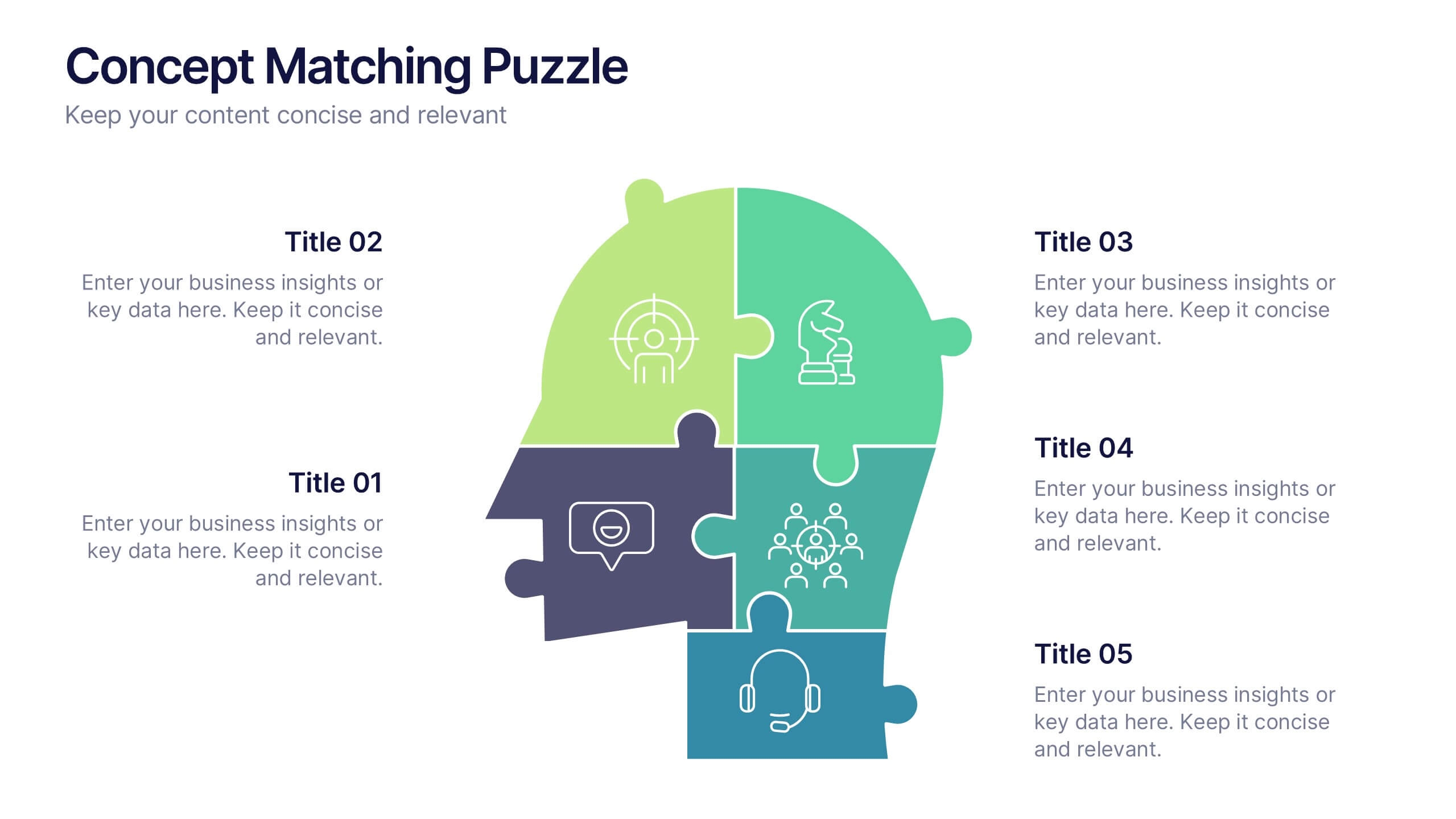 Concept Matching Puzzle

Keep your content concise and relevant

Title 02

Enter your business insights or key data here. Keep it concise and relevant.

Title 01

Enter your business insights or key data here. Keep it concise and relevant.

Title 03

Enter your business insights or key data here. Keep it concise and relevant.

Title 04

Enter your business insights or key data here. Keep it concise and relevant.

Title 05

Enter your business insights or key data here. Keep it concise and relevant.