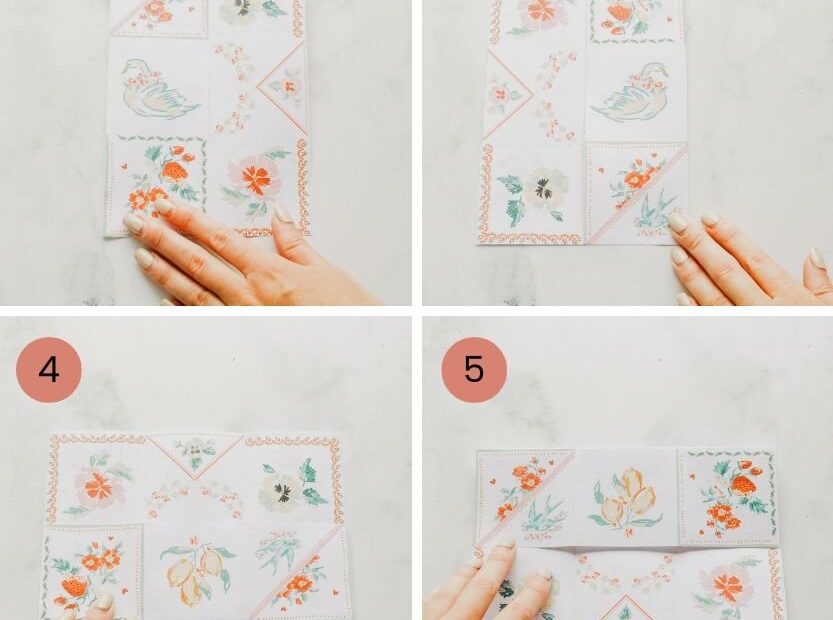 4

5