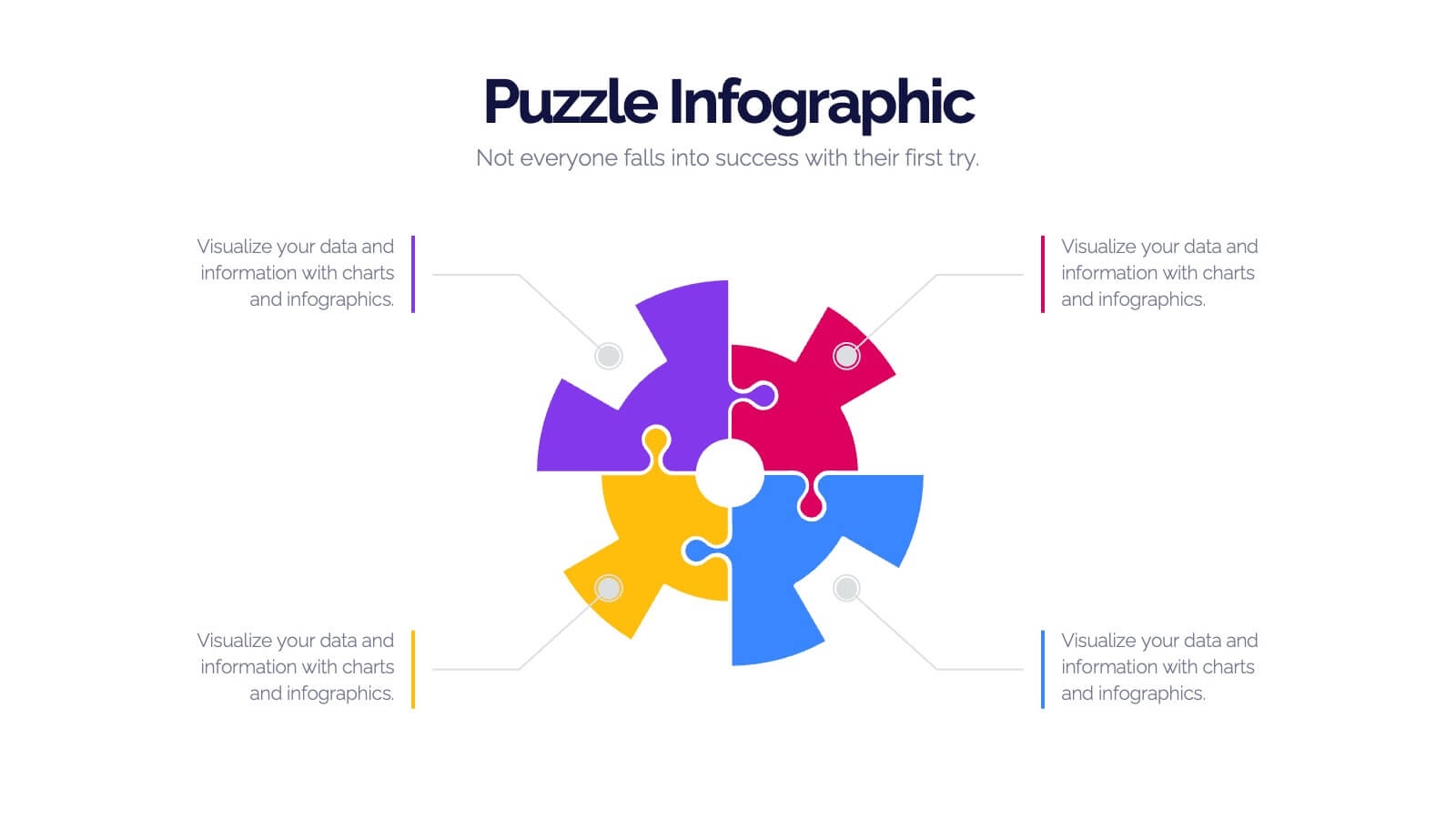 Puzzle Infographic

Not everyone falls into success with their first try.

Visualize your data and information with charts and infographics.

Visualize your data and information with charts and infographics.

Visualize your data and information with charts and infographics.

Visualize your data and information with charts and infographics.