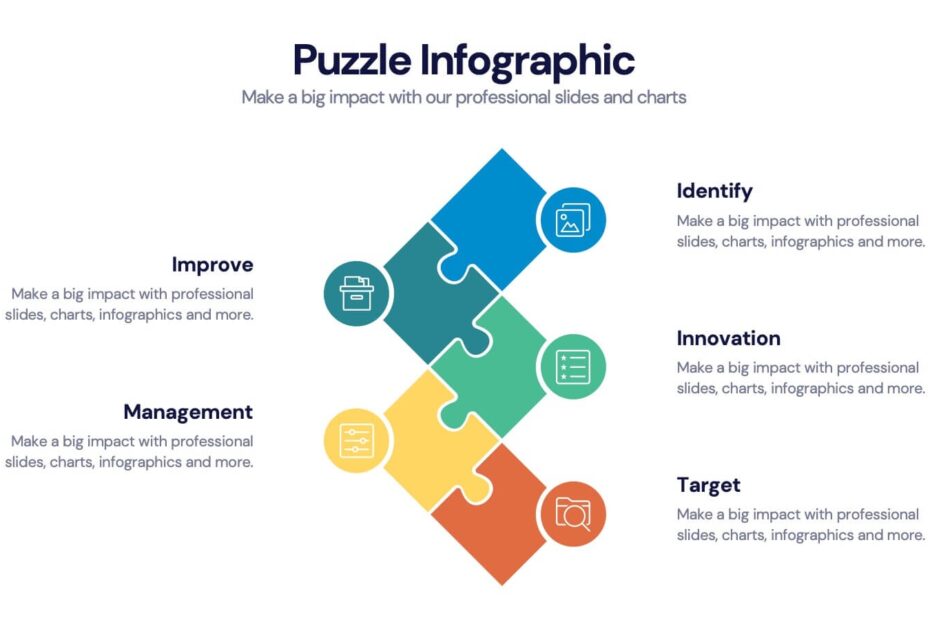 Puzzle Infographic

Make a big impact with our professional slides and charts

Identify

Make a big impact with professional slides, charts, infographics and more.

Improve

Make a big impact with professional slides, charts, infographics and more.

Innovation

Make a big impact with professional slides, charts, infographics and more.

Management

Make a big impact with professional slides, charts, infographics and more.

Target

Make a big impact with professional slides, charts, infographics and more.