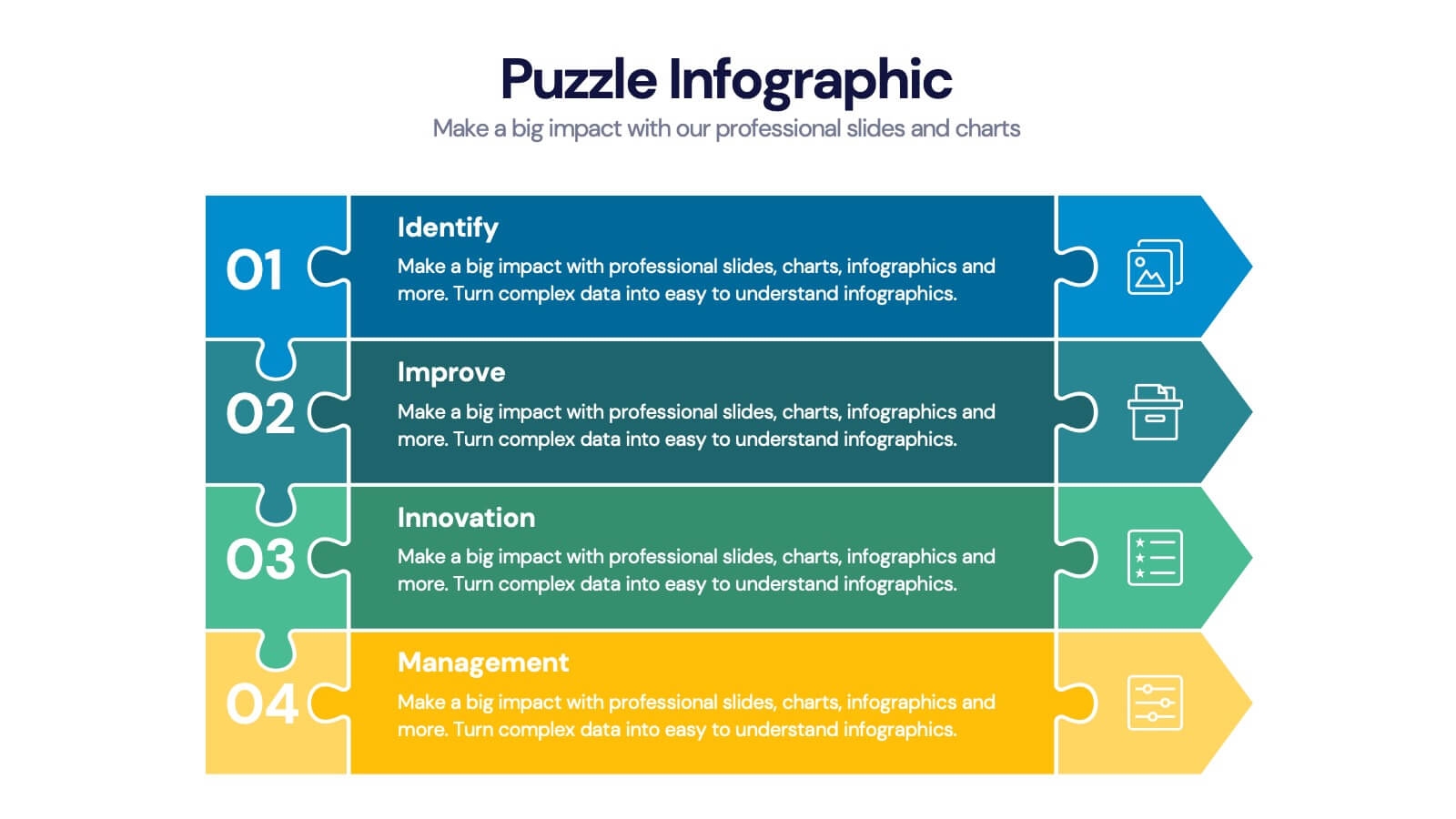 Puzzle Infographic

Make a big impact with our professional slides and charts

01

Identify

Make a big impact with professional slides, charts, infographics and more. Turn complex data into easy to understand infographics.

02

Improve

Make a big impact with professional slides, charts, infographics and more. Turn complex data into easy to understand infographics.

03

Innovation

Make a big impact with professional slides, charts, infographics and more. Turn complex data into easy to understand infographics.

04

Management

Make a big impact with professional slides, charts, infographics and more. Turn complex data into easy to understand infographics.